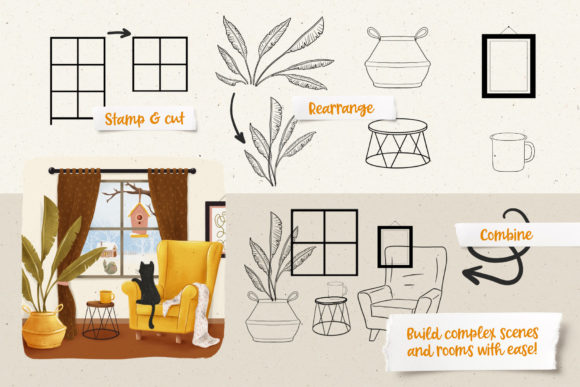 Stamp & cut

Rearrange

Combine

Build complex scenes and rooms with ease!