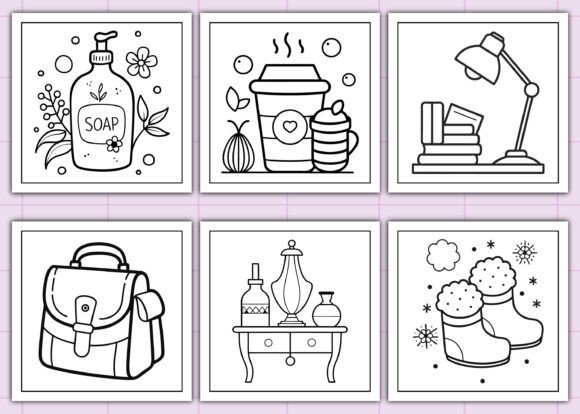 SOAP