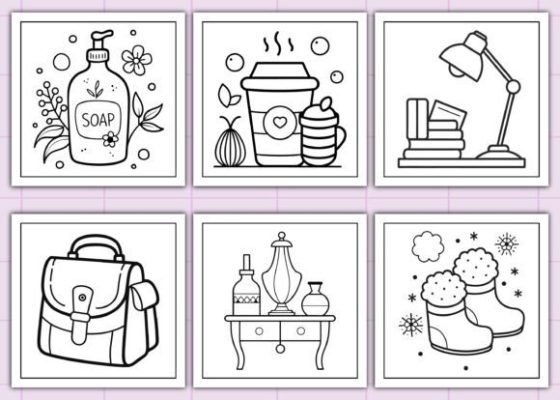 SOAP